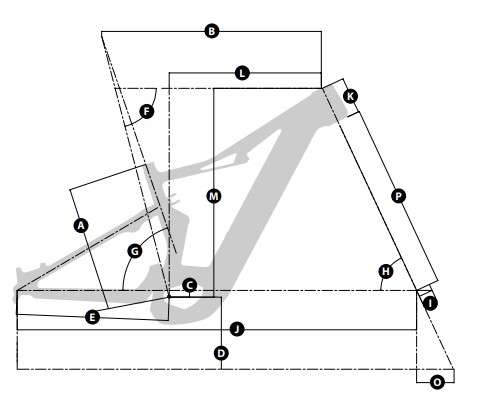 B
L
K
F
M
P
A
G
H
C
I
E
J
D
O